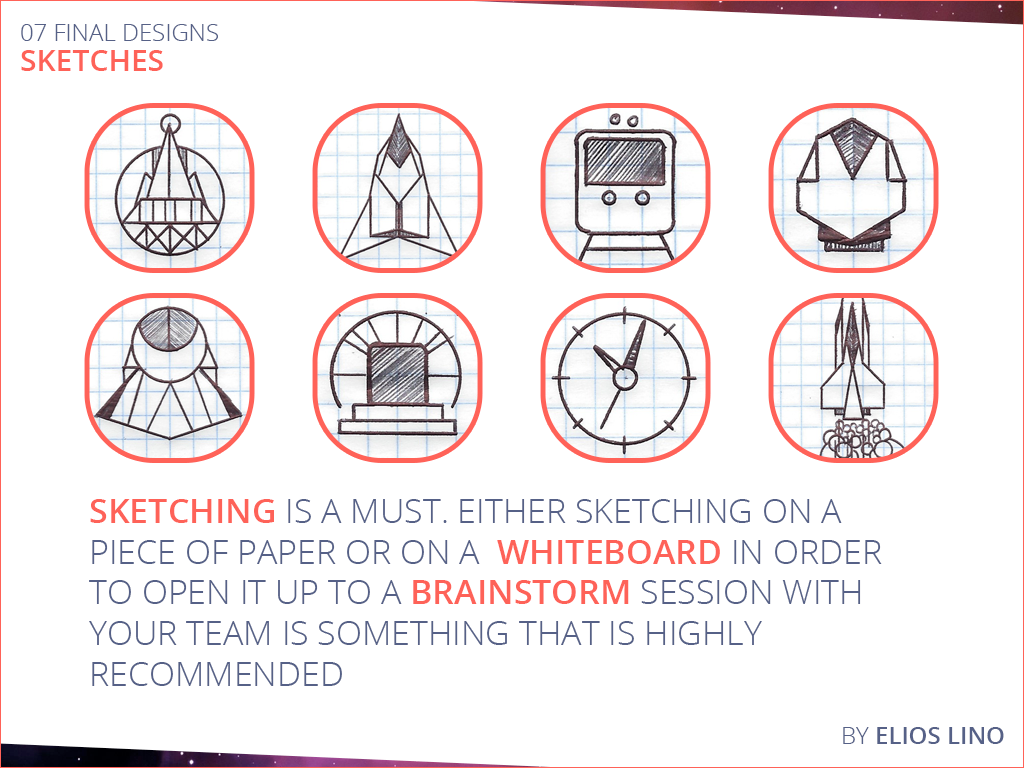 07 FINAL DESIGNS
SKETCHES

SKETCHING IS A MUST. EITHER SKETCHING ON A PIECE OF PAPER OR ON A WHITEBOARD IN ORDER TO OPEN IT UP TO A BRAINSTORM SESSION WITH YOUR TEAM IS SOMETHING THAT IS HIGHLY RECOMMENDED

BY ELIOS LINO